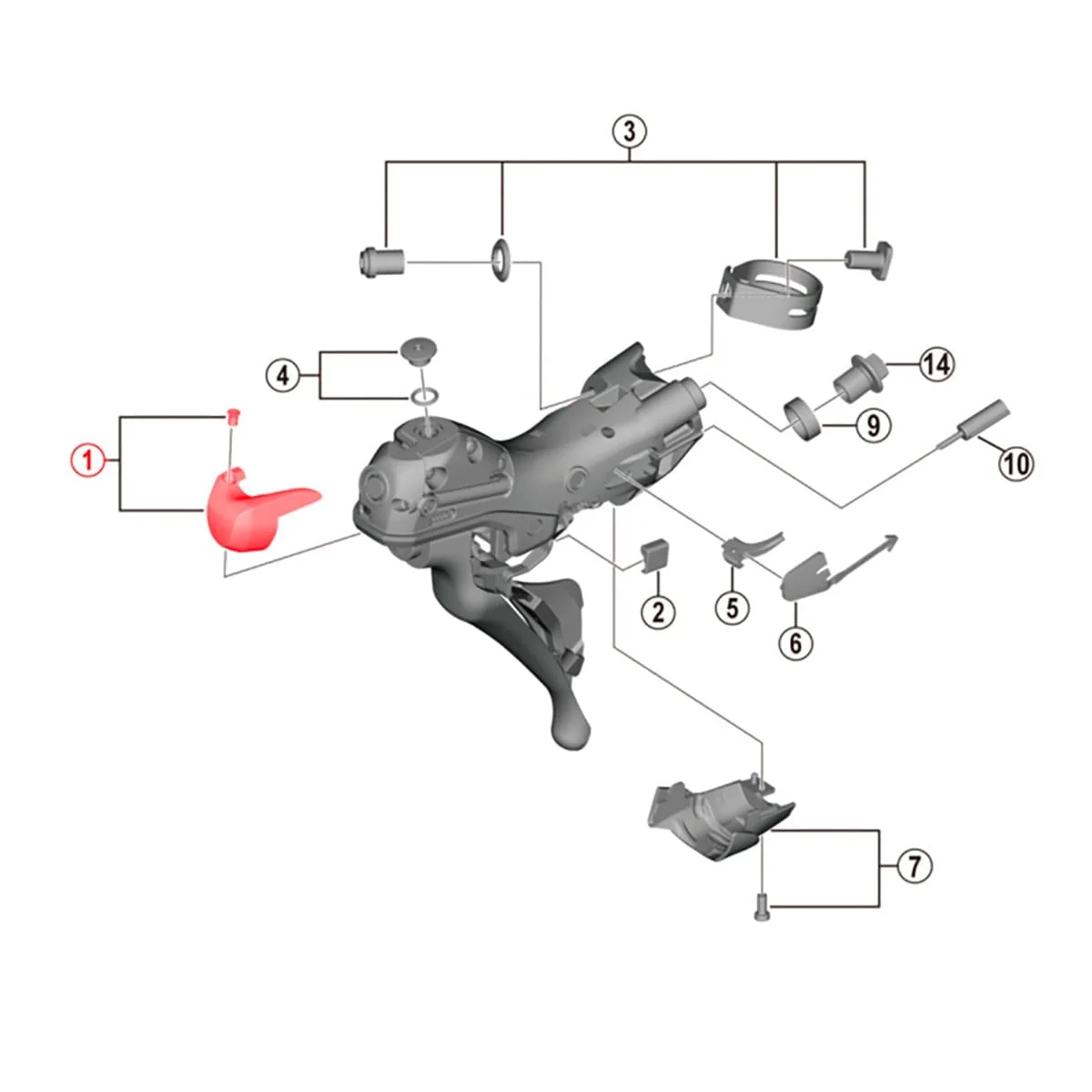 3
4
14
1
9
10
2
5
6
7